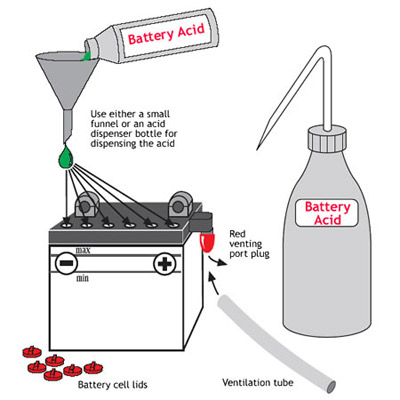 Battery Acid

Use either a small funnel or an acid dispenser bottle for dispensing the acid

Battery Acid

max

min

Red venting port plug

Battery cell lids

Ventilation tube